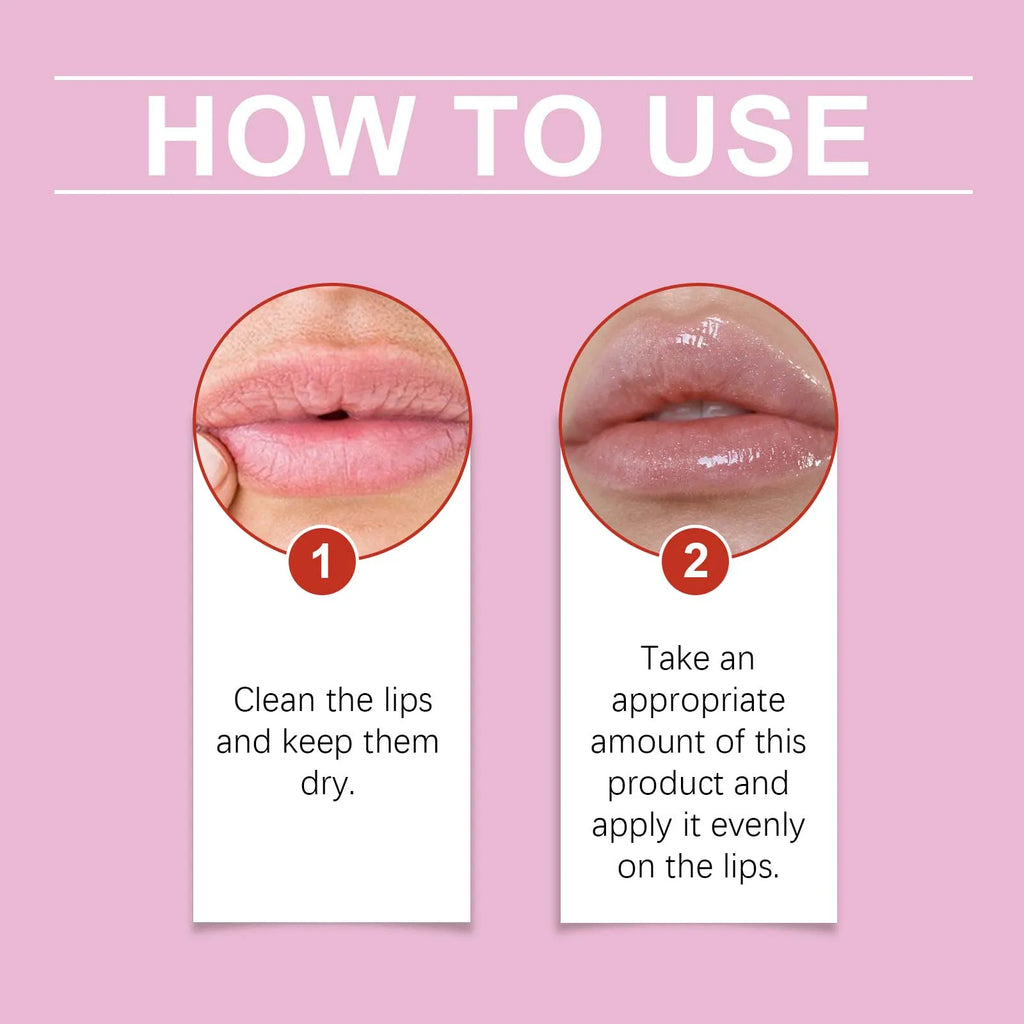 HOW TO USE

1

Clean the lips and keep them dry.

2

Take an appropriate amount of this product and apply it evenly on the lips.