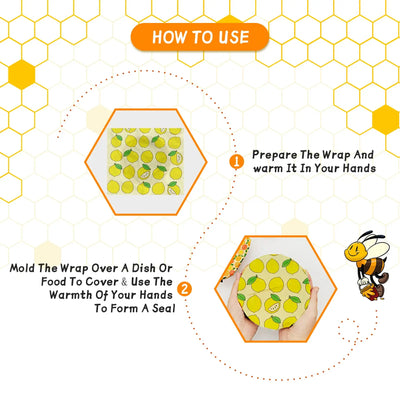 HOW TO USE

1 Prepare The Wrap And warm It In Your Hands

Mold The Wrap Over A Dish Or Food To Cover & Use The Warmth Of Your Hands To Form A Seal 2