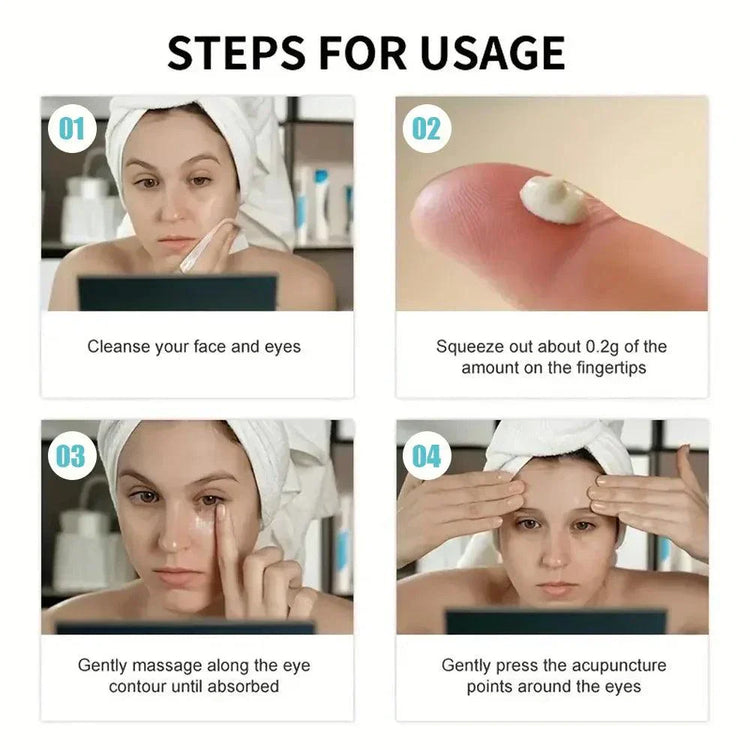 STEPS FOR USAGE

01

Cleanse your face and eyes

02

Squeeze out about 0.2g of the amount on the fingertips

03

Gently massage along the eye contour until absorbed

04

Gently press the acupuncture points around the eyes