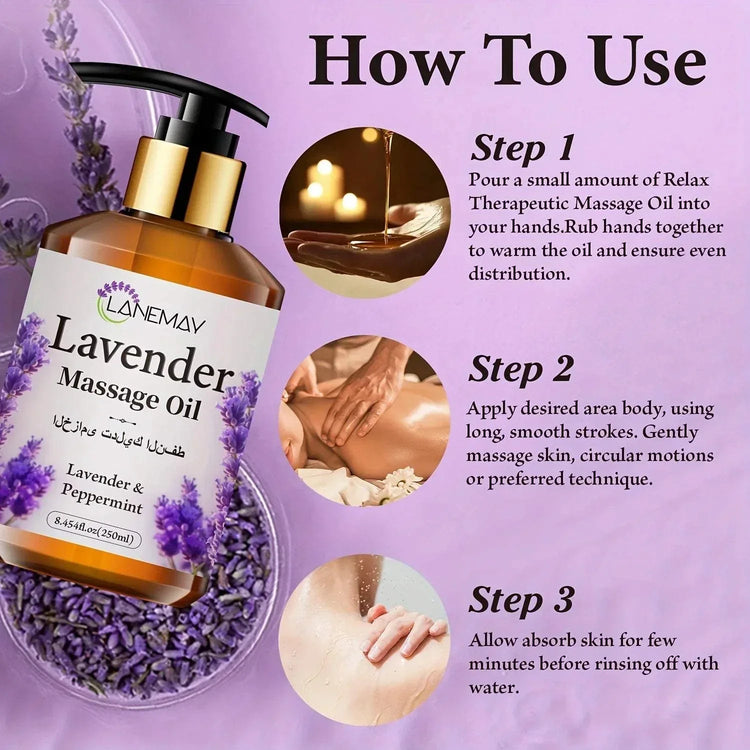 How To Use

LANEMAY

Lavender

Massage Oil

الخزامى تدليك النفط

Lavender & Peppermint

8.454fl.oz(250ml)

Step 1

Pour a small amount of Relax Therapeutic Massage Oil into your hands.Rub hands together to warm the oil and ensure even distribution.

Step 2

Apply desired area body, using long, smooth strokes. Gently massage skin, circular motions or preferred technique.

Step 3

Allow absorb skin for few minutes before rinsing off with water.